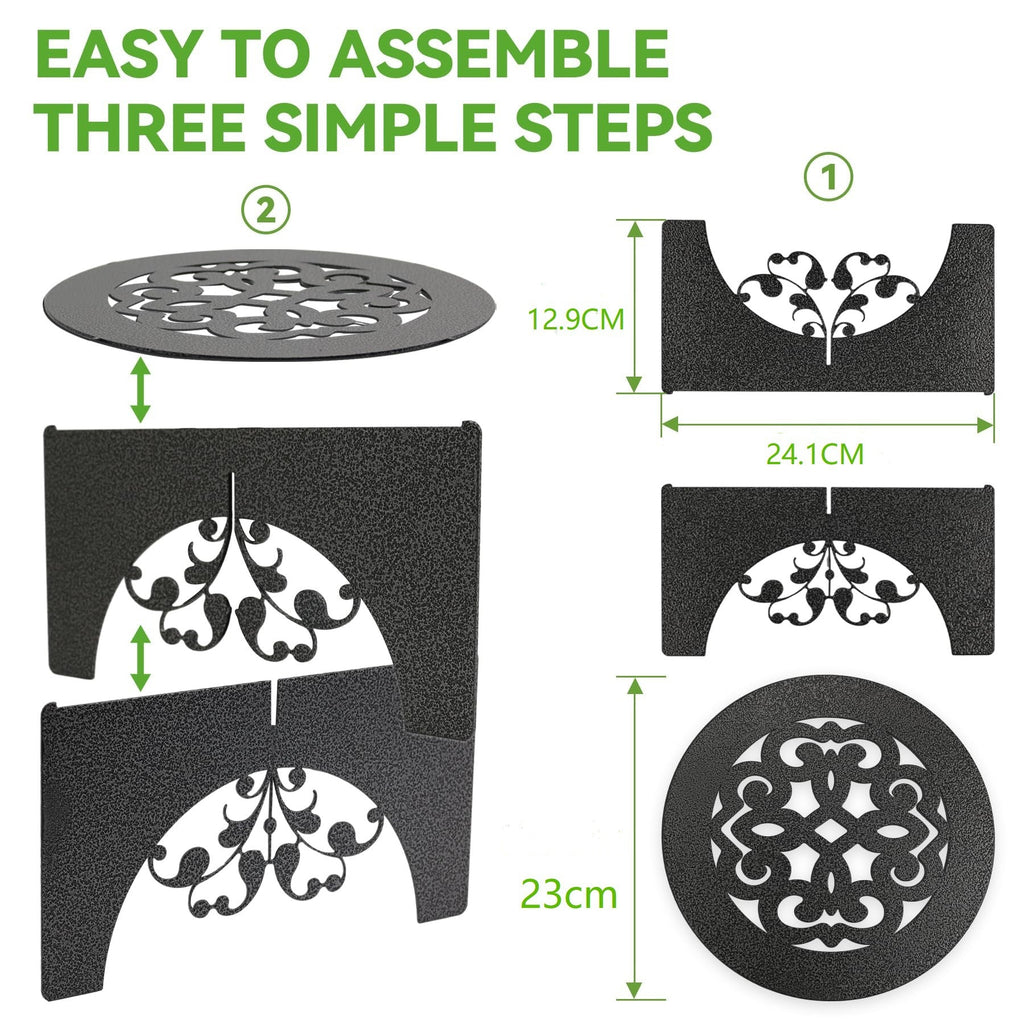 EASY TO ASSEMBLE
THREE SIMPLE STEPS

②

①

12.9CM

24.1CM

23cm